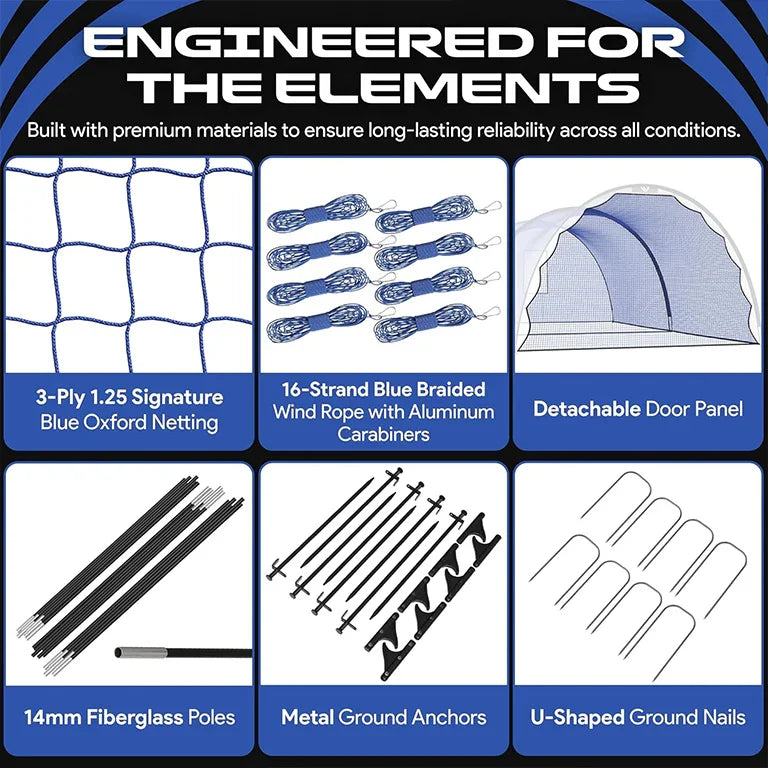 ENGINEERED FOR THE ELEMENTS

Built with premium materials to ensure long-lasting reliability across all conditions.

3-Ply 1.25 Signature Blue Oxford Netting

16-Strand Blue Braided Wind Rope with Aluminum Carabiners

Detachable Door Panel

14mm Fiberglass Poles

Metal Ground Anchors

U-Shaped Ground Nails